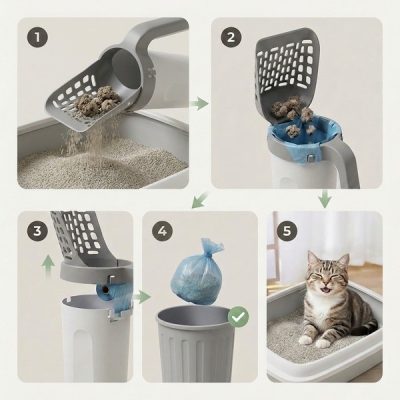 1
2
3
4
5